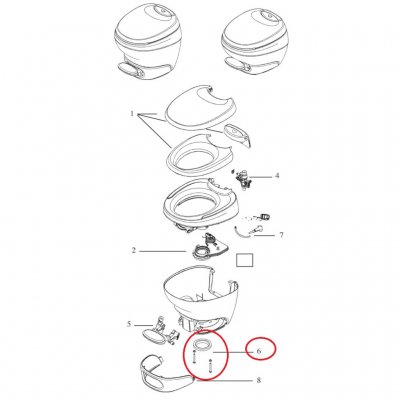 1
4
7
2
5
6
8