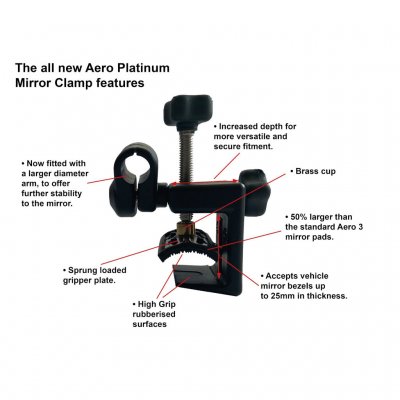 The all new Aero Platinum Mirror Clamp features

• Increased depth for more versatile and secure fitment.

• Now fitted with a larger diameter arm, to offer further stability to the mirror.

• Brass cup

• 50% larger than the standard Aero 3 mirror pads.

• Sprung loaded gripper plate.

• Accepts vehicle mirror bezels up to 25mm in thickness.

• High Grip rubberised surfaces